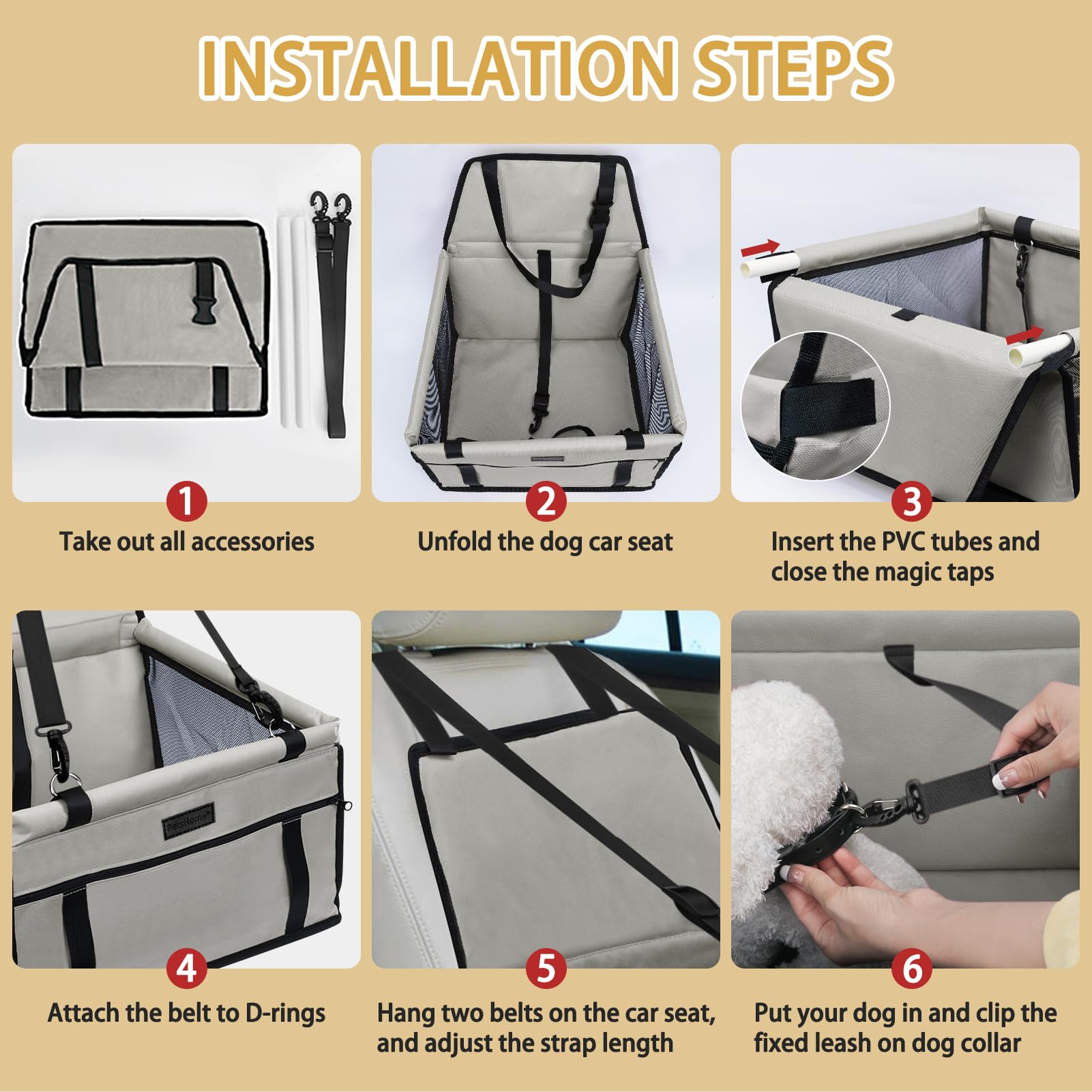 INSTALLATION STEPS

1
Take out all accessories

2
Unfold the dog car seat

3
Insert the PVC tubes and close the magic taps

PetsHome

4
Attach the belt to D-rings

5
Hang two belts on the car seat, and adjust the strap length

6
Put your dog in and clip the fixed leash on dog collar