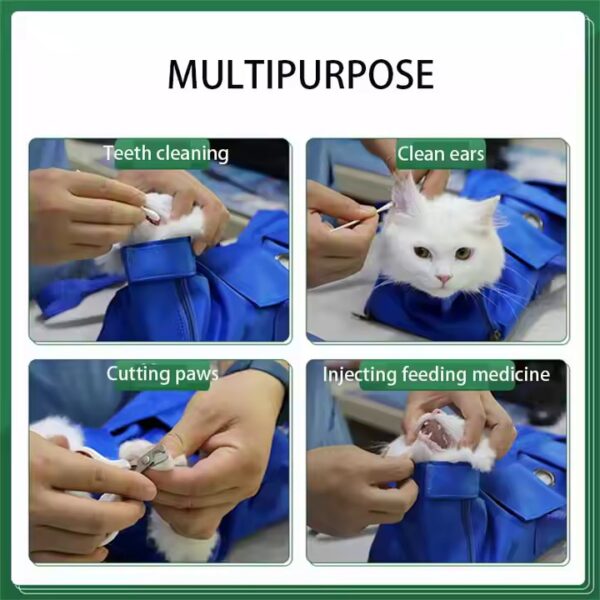 MULTIPURPOSE

Teeth cleaning

Clean ears

Cutting paws

Injecting feeding medicine