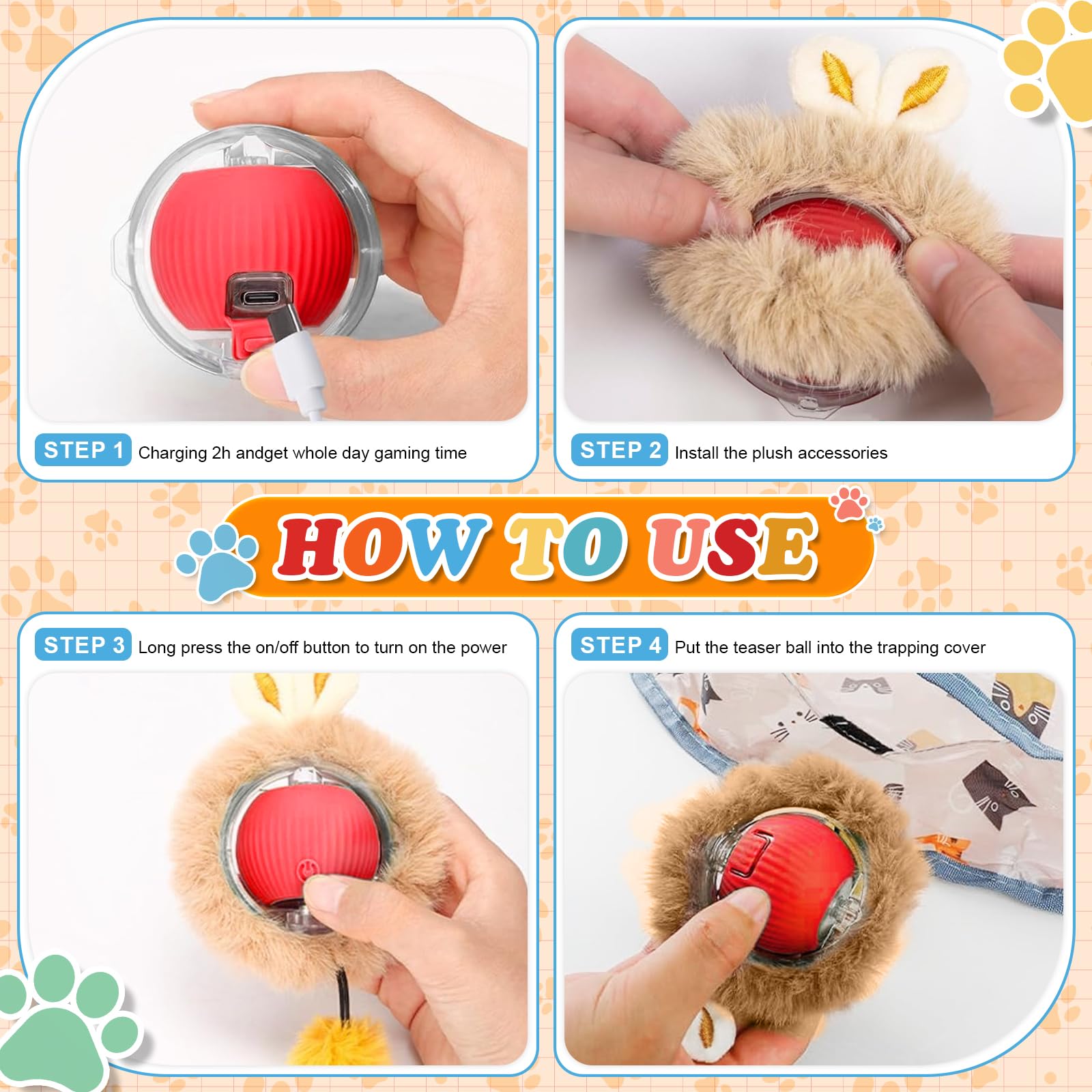 STEP 1 Charging 2h andget whole day gaming time

STEP 2 Install the plush accessories

HOW TO USE

STEP 3 Long press the on/off button to turn on the power

STEP 4 Put the teaser ball into the trapping cover